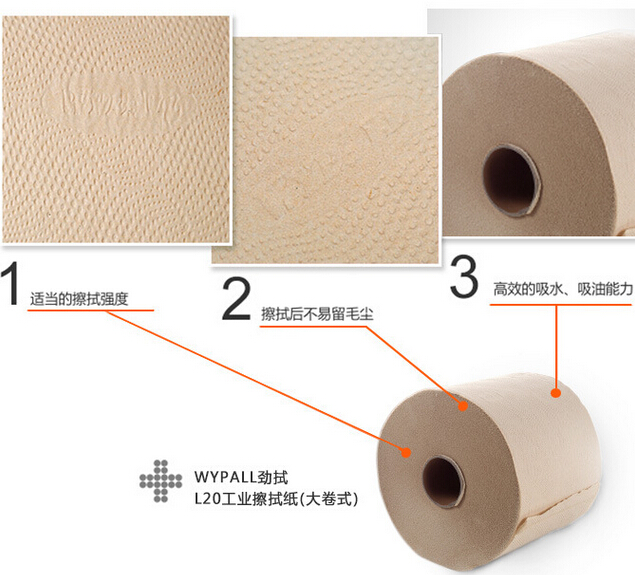 1 适当的擦拭强度

2 擦拭后不易留毛尘

3 高效的吸水、吸油能力

WYPALL劲拭
L20工业擦拭纸(大卷式)